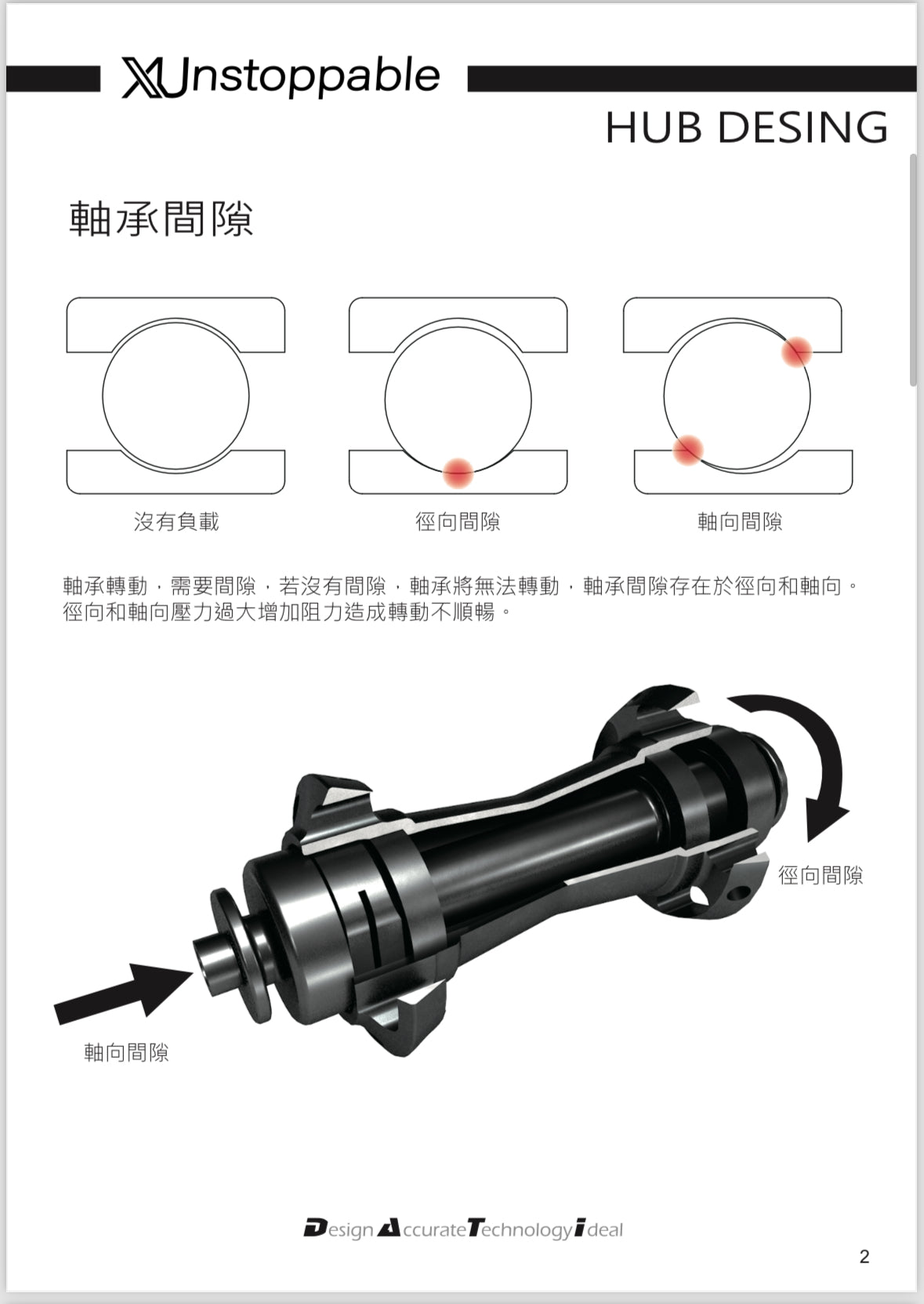 XUnstoppable

HUB DESING

軸承間隙

沒有負載

徑向間隙

軸向間隙

軸承轉動，需要間隙，若沒有間隙，軸承將無法轉動，軸承間隙存在於徑向和軸向。徑向和軸向壓力過大增加阻力造成轉動不順暢。

徑向間隙

軸向間隙

Design Accurate Technology ideal

2