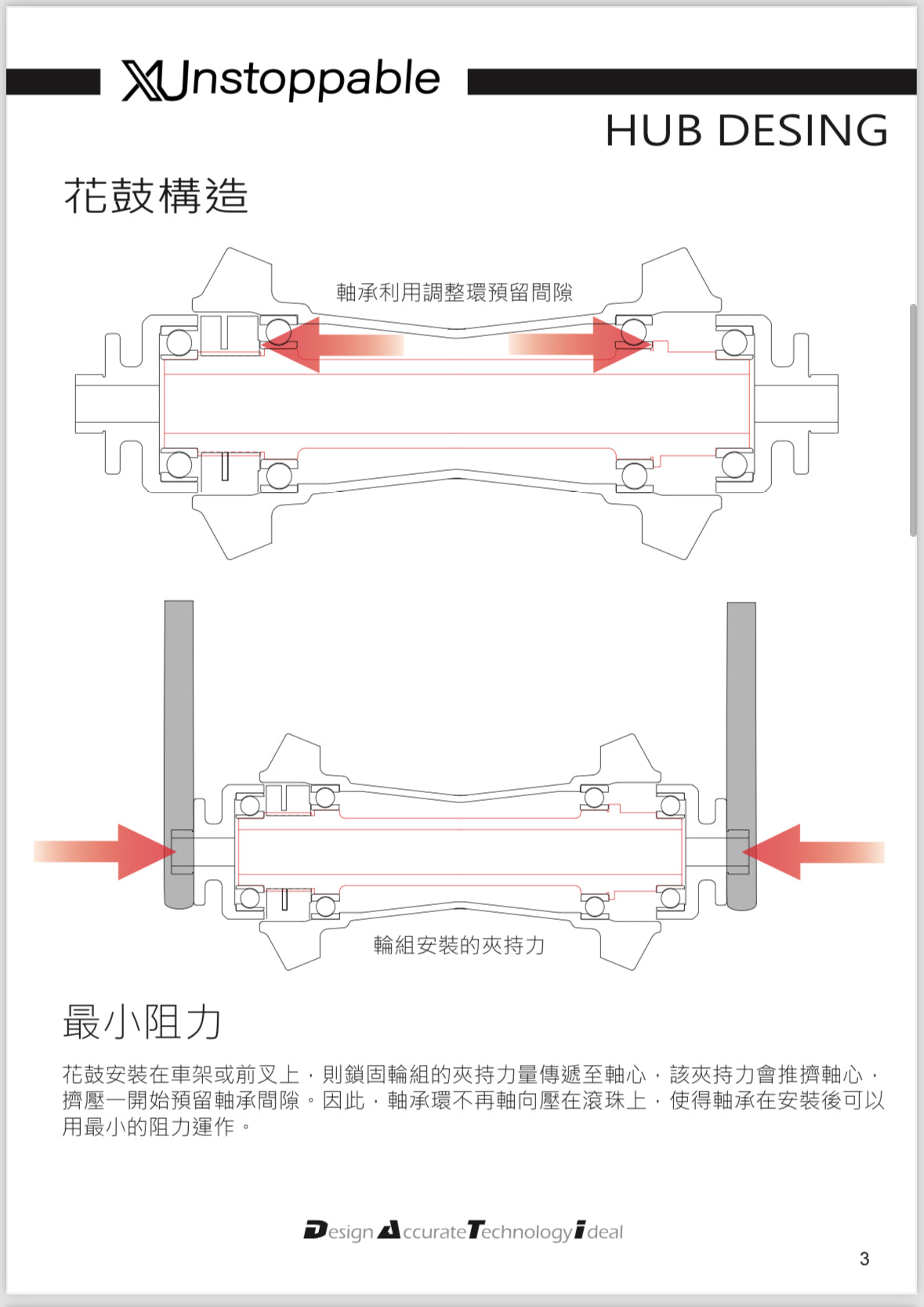 XUnstoppable

HUB DESING

花鼓構造

軸承利用調整環預留間隙

輪組安裝的夾持力

最小阻力

花鼓安裝在車架或前叉上，則鎖固輪組的夾持力量傳遞至軸心，該夾持力會推擠軸心，擠壓一開始預留軸承間隙。因此，軸承環不再軸向壓在滾珠上，使得軸承在安裝後可以用最小的阻力運作。

Design Accurate Technology ideal

3